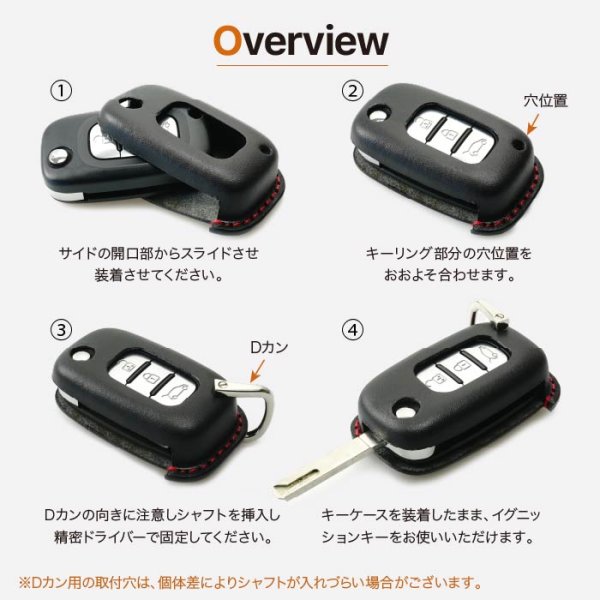 Overview

①

サイドの開口部からスライドさせ装着させてください。

②

穴位置

キーリング部分の穴位置をおおよそ合わせます。

③

Dカン

Dカンの向きに注意しシャフトを挿入し精密ドライバーで固定してください。

④

キーケースを装着したまま、イグニッションキーをお使いいただけます。

※Dカン用の取付穴は、個体差によりシャフトが入れづらい場合がございます。