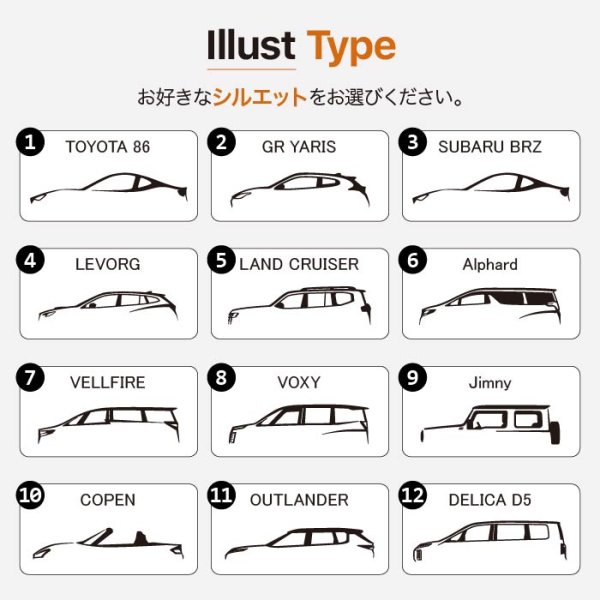 Illust Type

お好きなシルエットをお選びください。

1 TOYOTA 86

2 GR YARIS

3 SUBARU BRZ

4 LEVORG

5 LAND CRUISER

6 Alphard

7 VELLFIRE

8 VOXY

9 Jimny

10 COPEN

11 OUTLANDER

12 DELICA D5