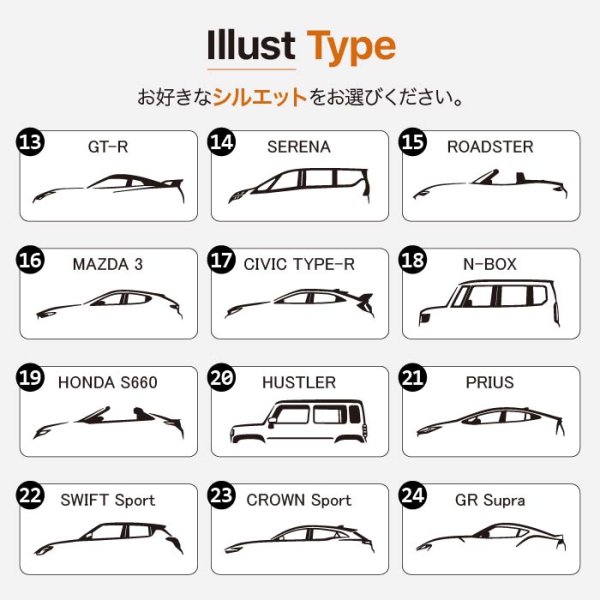 Illust Type

お好きなシルエットをお選びください。

13 GT-R

14 SERENA

15 ROADSTER

16 MAZDA 3

17 CIVIC TYPE-R

18 N-BOX

19 HONDA S660

20 HUSTLER

21 PRIUS

22 SWIFT Sport

23 CROWN Sport

24 GR Supra